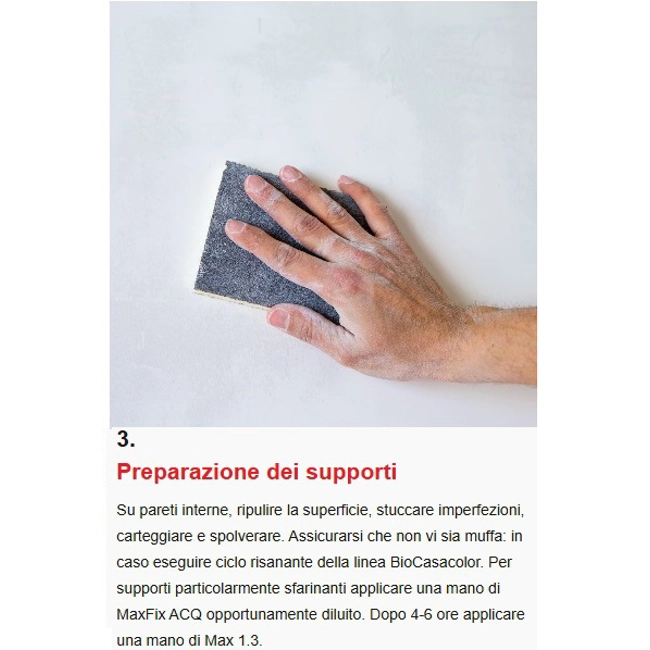 3.

Preparazione dei supporti

Su pareti interne, ripulire la superficie, stuccare imperfezioni, carteggiare e spolverare. Assicurarsi che non vi sia muffa: in caso eseguire ciclo risanante della linea BioCasacolor. Per supporti particolarmente sfarinanti applicare una mano di MaxFix ACQ opportunamente diluito. Dopo 4-6 ore applicare una mano di Max 1.3.